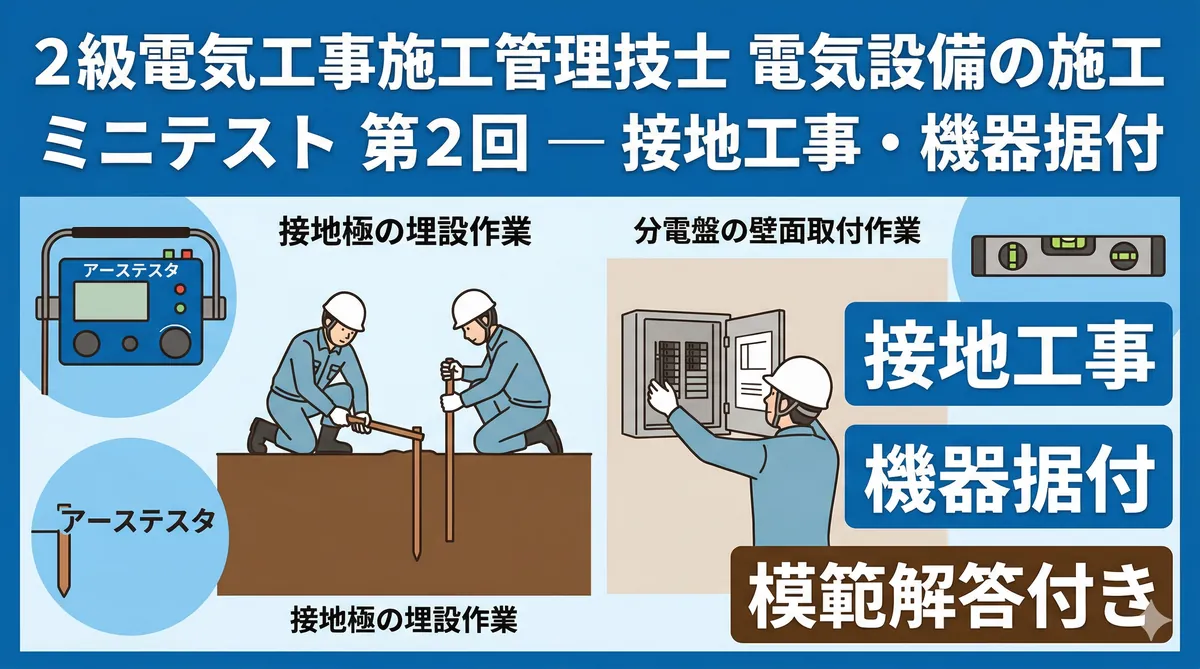 2級電気工事施工管理技士 電気設備の施工
ミニテスト 第2回 ― 接地工事・機器据付

アーステスタ

接地極の埋設作業

分電盤の壁面取付作業

接地工事

機器据付

アーステスタ

接地極の埋設作業

模範解答付き