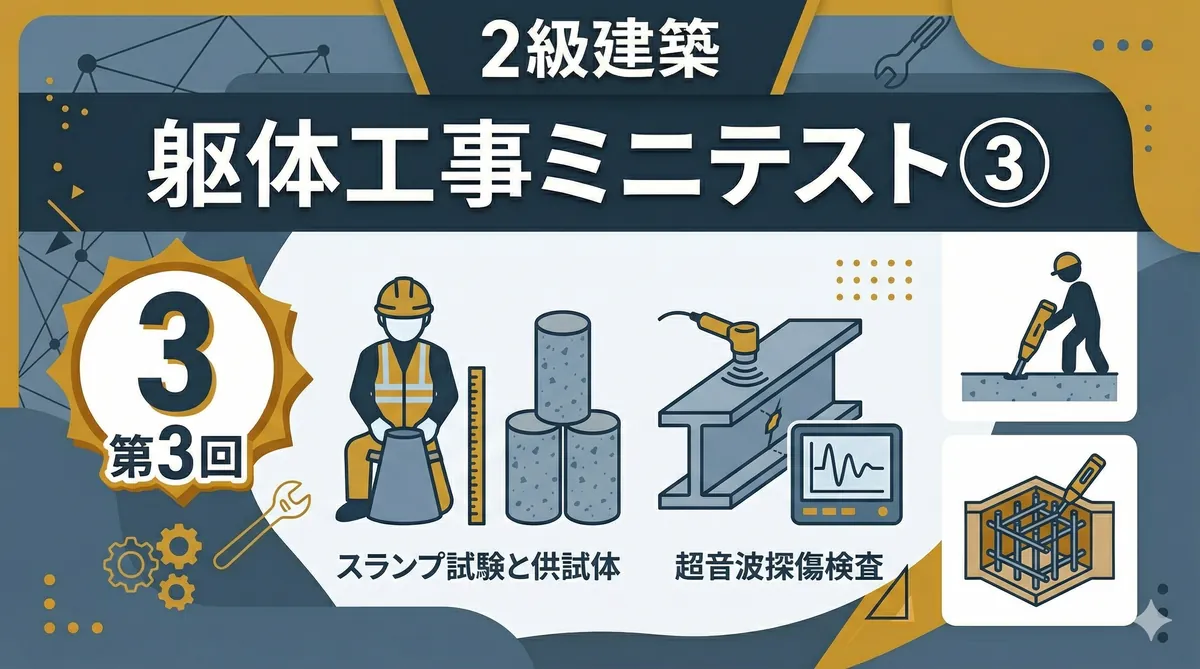 2級建築

躯体工事ミニテスト③

3
第3回

スランプ試験と供試体

超音波探傷検査